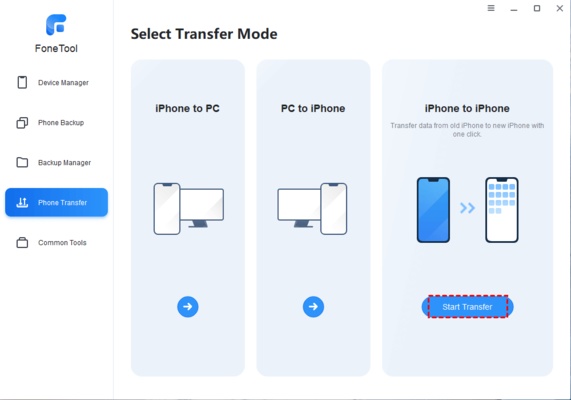 FoneTool

Device Manager

Phone Backup

Backup Manager

Phone Transfer

Common Tools

Select Transfer Mode

iPhone to PC

PC to iPhone

iPhone to iPhone

Transfer data from old iPhone to new iPhone with one click.

Start Transfer